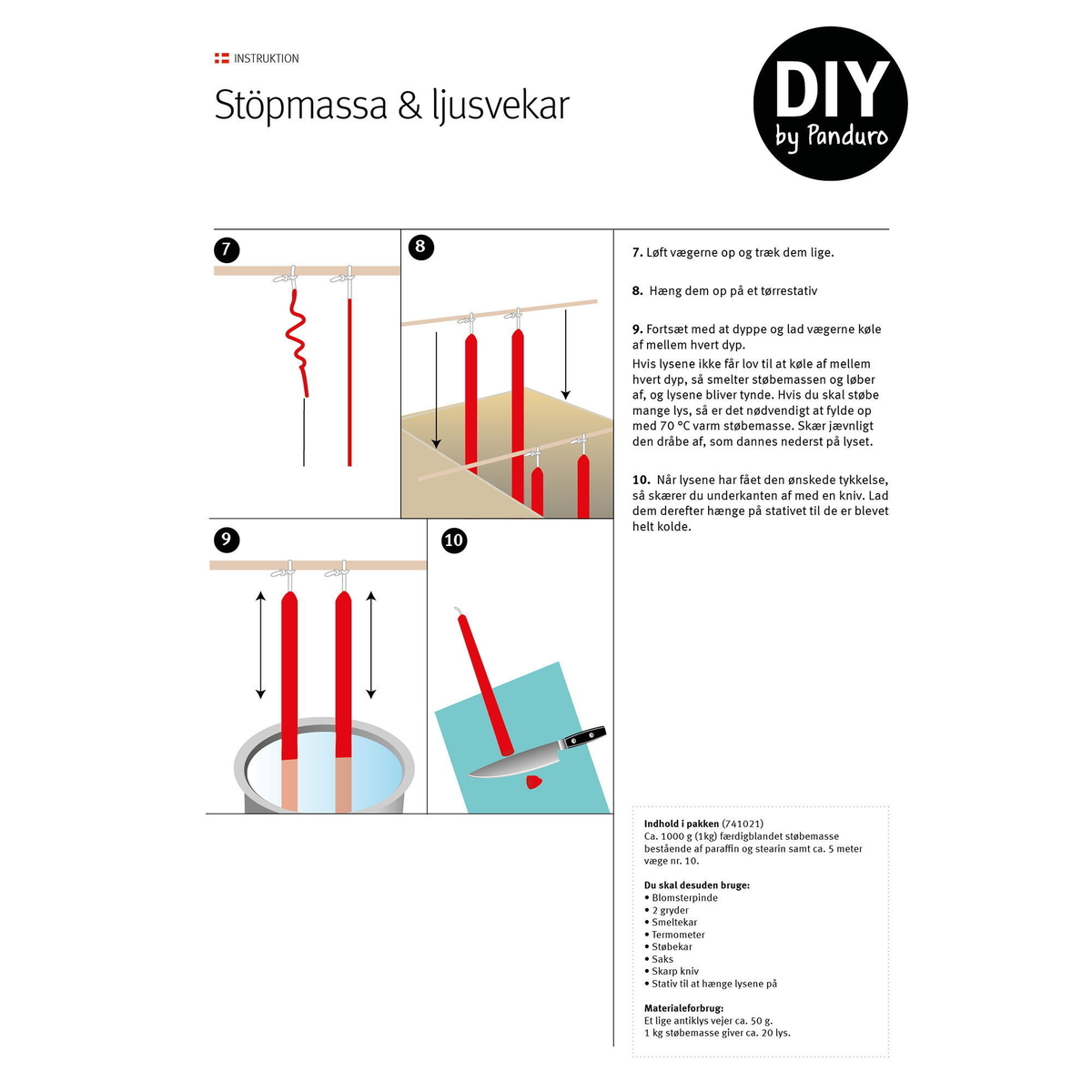 INSTRUKTION

Stöpmassa & ljusvekar

DIY by Panduro

7

8

9

10

7. Løft vægerne op og træk dem lige.

8. Hæng dem op på et tørrestativ

9. Fortsæt med at dyppe og lad vægerne køle af mellem hvert dyp.
Hvis lysene ikke får lov til at køle af mellem hvert dyp, så smelter støbemassen og løber af, og lysene bliver tynde. Hvis du skal støbe mange lys, så er det nødvendigt at fylde op med 70 °C varm støbemasse. Skær jævnligt den dråbe af, som dannes nederst på lyset.

10. Når lysene har fået den ønskede tykkelse, så skærer du underkanten af med en kniv. Lad dem derefter hænge på stativet til de er blevet helt kolde.

Indhold i pakken (741021)
Ca. 1000 g (1kg) færdigblandet støbemasse bestående af paraffin og stearin samt ca. 5 meter væge nr. 10.

Du skal desuden bruge:
• Blomsterpinde
• 2 gryder
• Smeltekar
• Termometer
• Støbekar
• Saks
• Skarp kniv
• Stativ til at hænge lysene på

Materialeforbrug:
Et lige antiklys vejer ca. 50 g.
1 kg støbemasse giver ca. 20 lys.