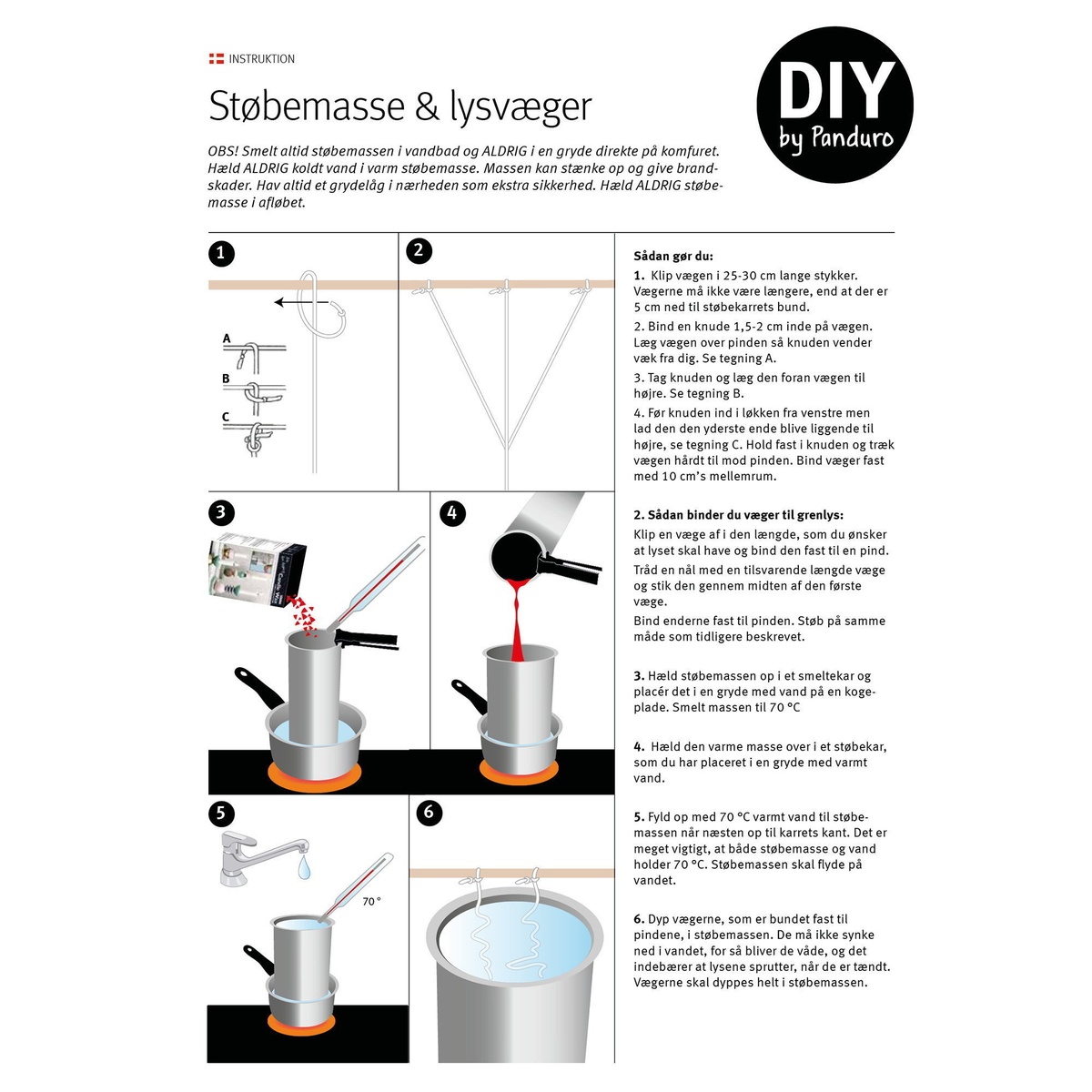 INSTRUKTION

Støbemasse & lysvæger

DIY by Panduro

OBS! Smelt altid støbemassen i vandbad og ALDRIG i en gryde direkte på komfuret. Hæld ALDRIG koldt vand i varm støbemasse. Massen kan stænke op og give brandskader. Hav altid et grydelåg i nærheden som ekstra sikkerhed. Hæld ALDRIG støbemasse i afløbet.

1

A

B

C

2

3

4

5

70 °

6

Sådan gør du:

1. Klip vægen i 25-30 cm lange stykker. Vægerne må ikke være længere, end at der er 5 cm ned til støbekarrets bund.

2. Bind en knude 1,5-2 cm inde på vægen. Læg vægen over pinden så knuden vender væk fra dig. Se tegning A.

3. Tag knuden og læg den foran vægen til højre. Se tegning B.

4. Før knuden ind i løkken fra venstre men lad den den yderste ende blive liggende til højre, se tegning C. Hold fast i knuden og træk vægen hårdt til mod pinden. Bind væger fast med 10 cm's mellemrum.

2. Sådan binder du væger til grenlys:

Klip en væge af i den længde, som du ønsker at lyset skal have og bind den fast til en pind.

Tråd en nål med en tilsvarende længde væge og stik den gennem midten af den første væge.

Bind enderne fast til pinden. Støb på samme måde som tidligere beskrevet.

3. Hæld støbemassen op i et smeltekar og placér det i en gryde med vand på en kogeplade. Smelt massen til 70 °C

4. Hæld den varme masse over i et støbekar, som du har placeret i en gryde med varmt vand.

5. Fyld op med 70 °C varmt vand til støbemassen når næsten op til karrets kant. Det er meget vigtigt, at både støbemasse og vand holder 70 °C. Støbemassen skal flyde på vandet.

6. Dyp vægerne, som er bundet fast til pindene, i støbemassen. De må ikke synke ned i vandet, for så bliver de våde, og det indebærer at lysene sprutter, når de er tændt. Vægerne skal dyppes helt i støbemassen.