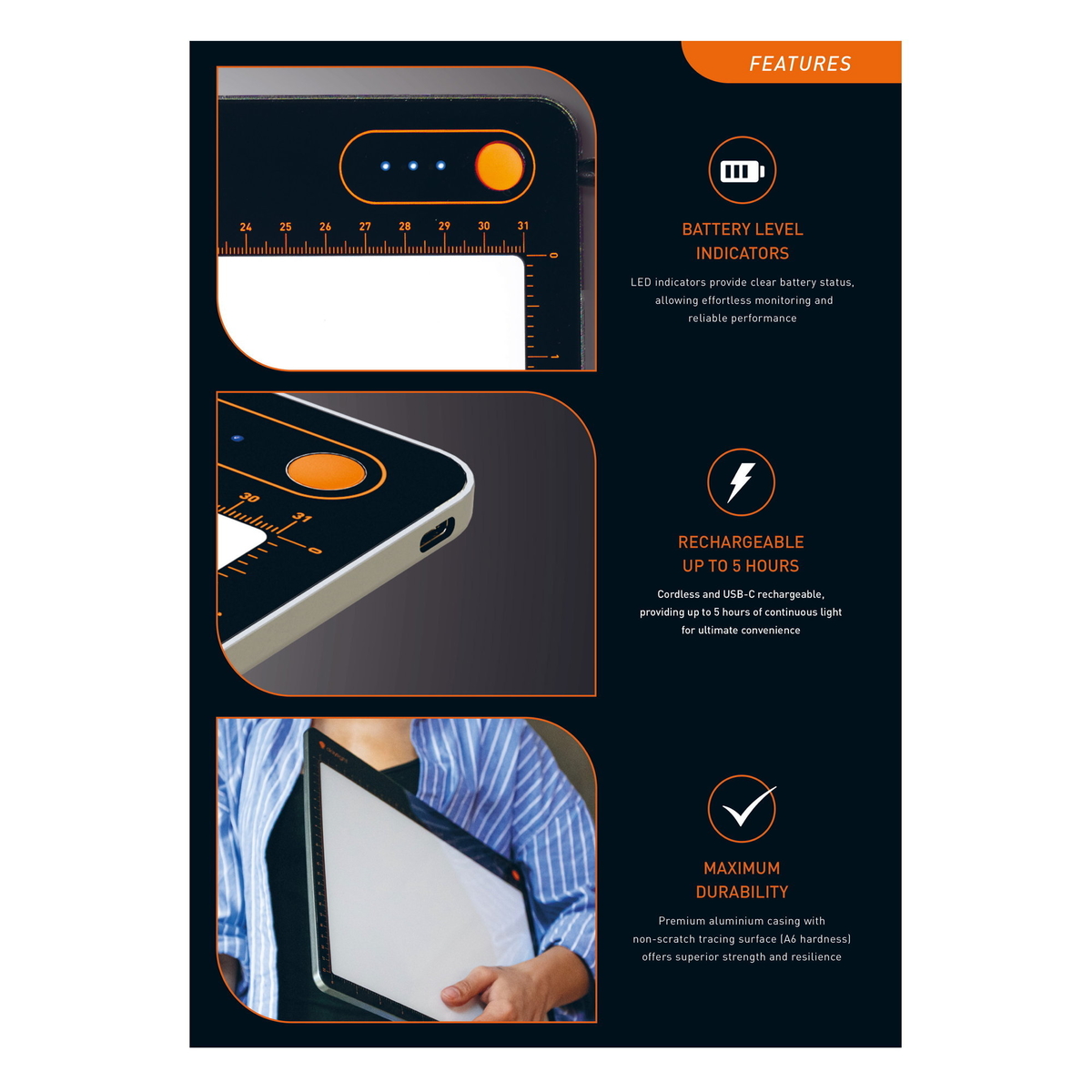 FEATURES

24 25 26 27 28 29 30 31

0

1

BATTERY LEVEL INDICATORS

LED indicators provide clear battery status, allowing effortless monitoring and reliable performance

30 31

0

RECHARGEABLE UP TO 5 HOURS

Cordless and USB-C rechargeable, providing up to 5 hours of continuous light for ultimate convenience

MAXIMUM DURABILITY

Premium aluminium casing with non-scratch tracing surface (A6 hardness) offers superior strength and resilience